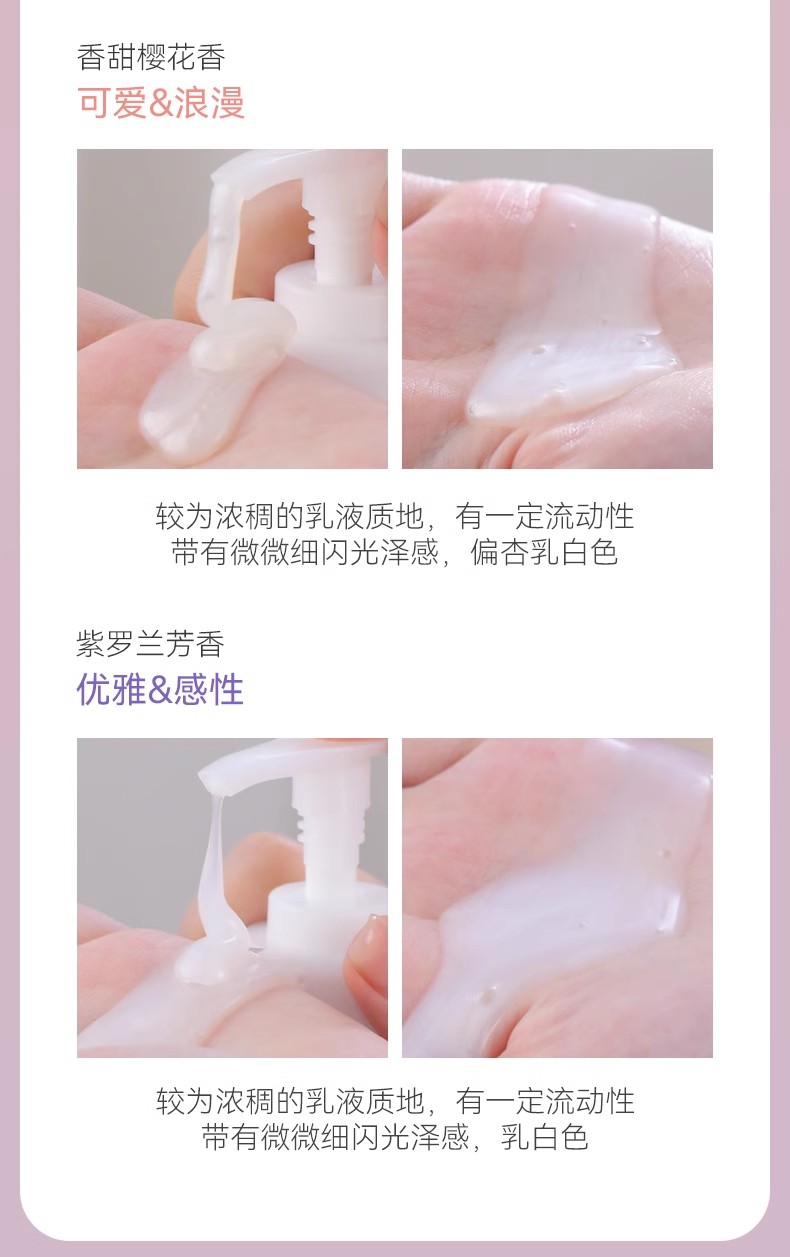 香甜樱花香
可爱&浪漫

较为浓稠的乳液质地，有一定流动性
带有微微细闪光泽感，偏杏乳白色

紫罗兰芳香
优雅&感性

较为浓稠的乳液质地，有一定流动性
带有微微细闪光泽感，乳白色